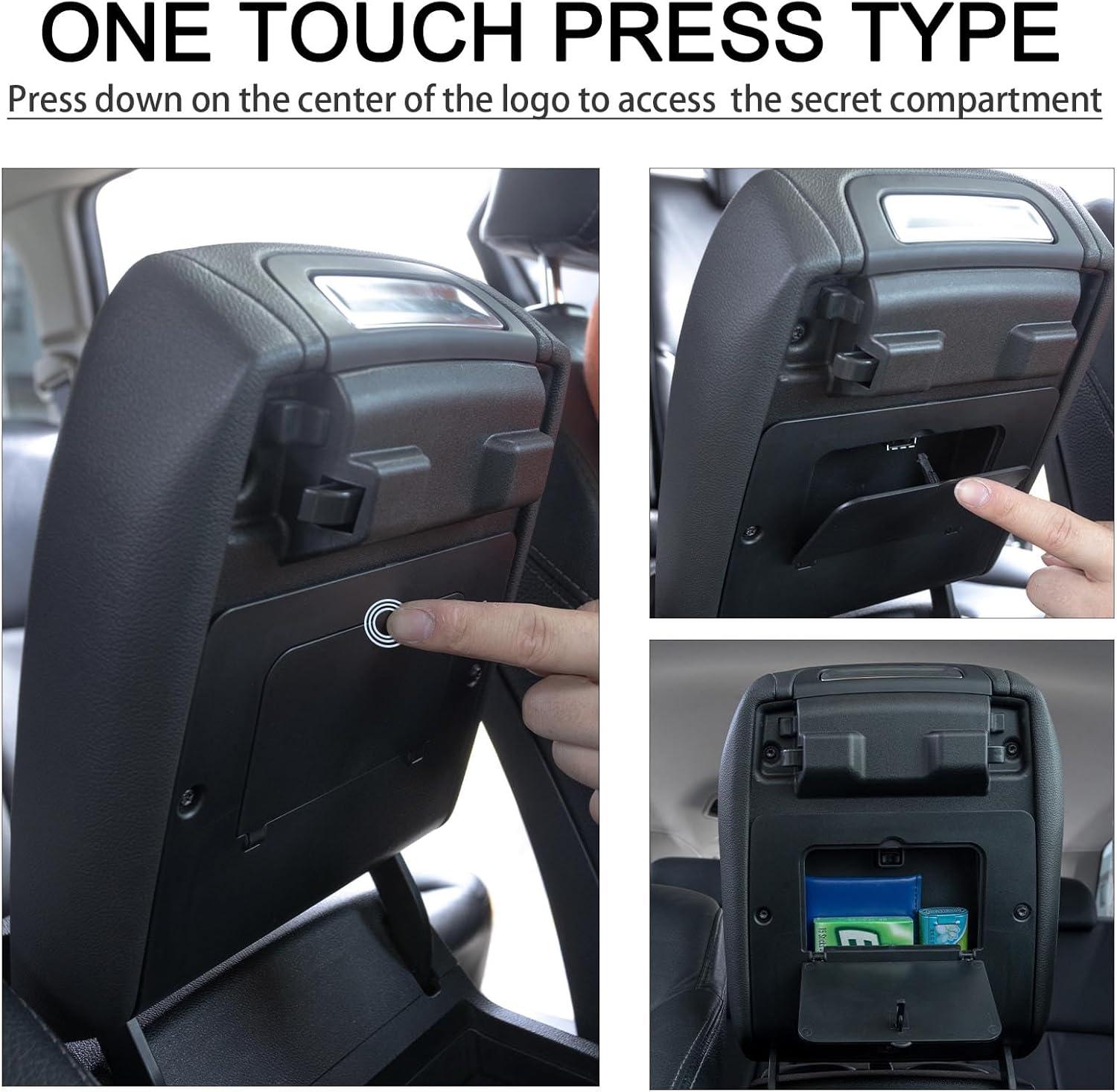 ONE TOUCH PRESS TYPE

Press down on the center of the logo to access  the secret compartment