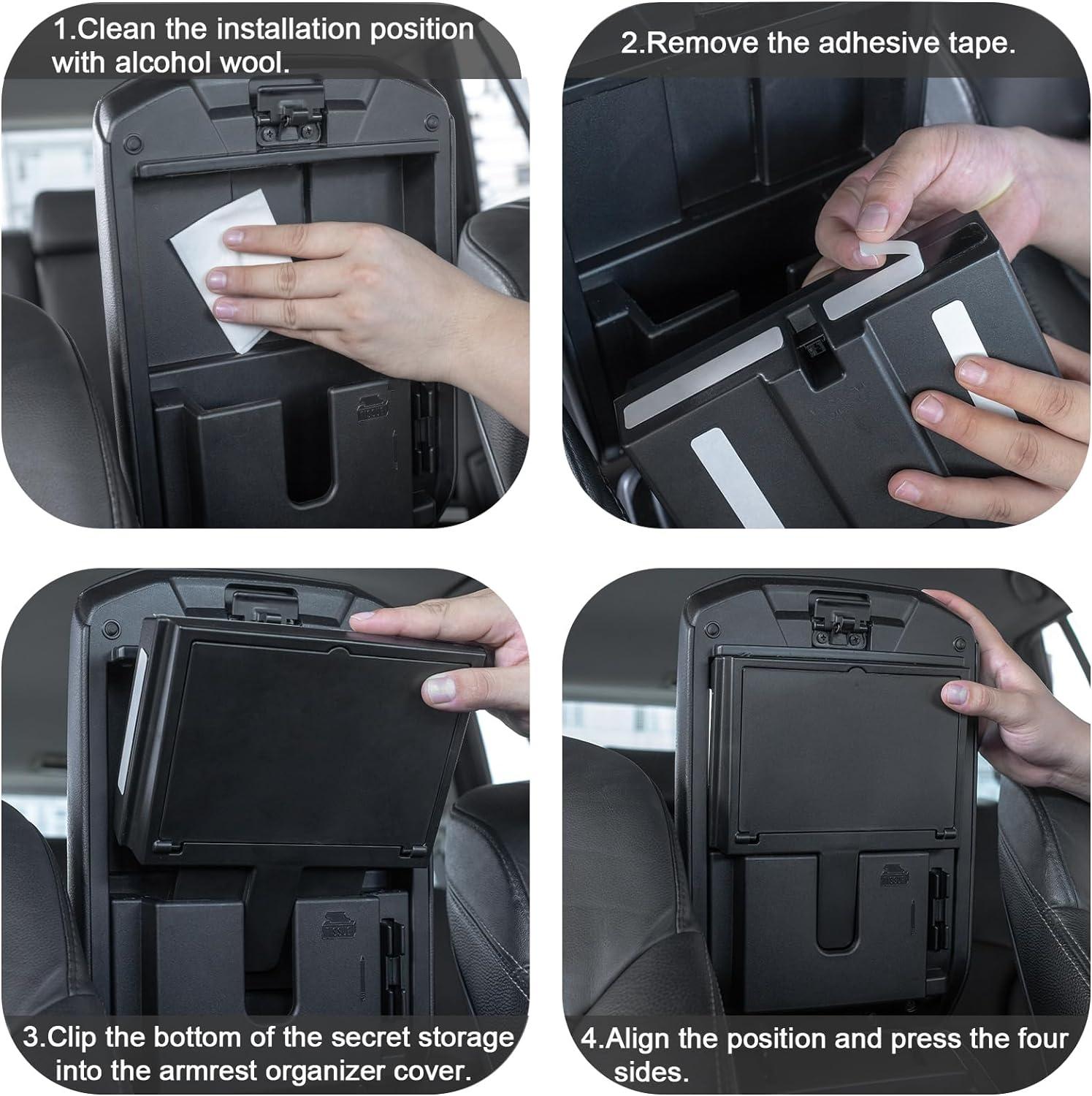 1.Clean the installation position with alcohol wool.

2.Remove the adhesive tape.

3.Clip the bottom of the secret storage into the armrest organizer cover.

4.Align the position and press the four sides.