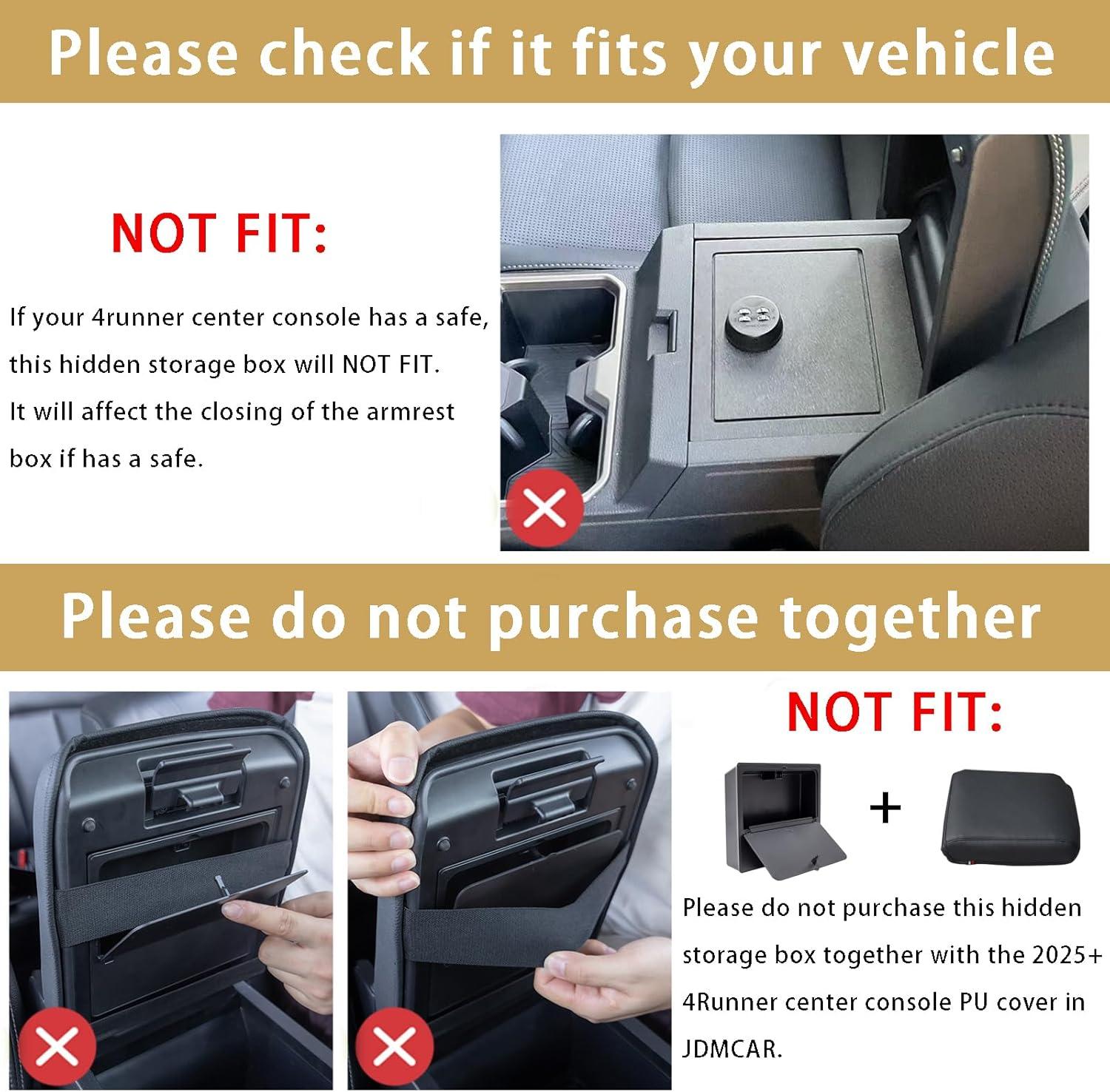 Please check if it fits your vehicle

NOT FIT:

If your 4runner center console has a safe, this hidden storage box will NOT FIT. It will affect the closing of the armrest box if has a safe.

Please do not purchase together

NOT FIT:

+

Please do not purchase this hidden storage box together with the 2025+ 4Runner center console PU cover in JDMCAR.