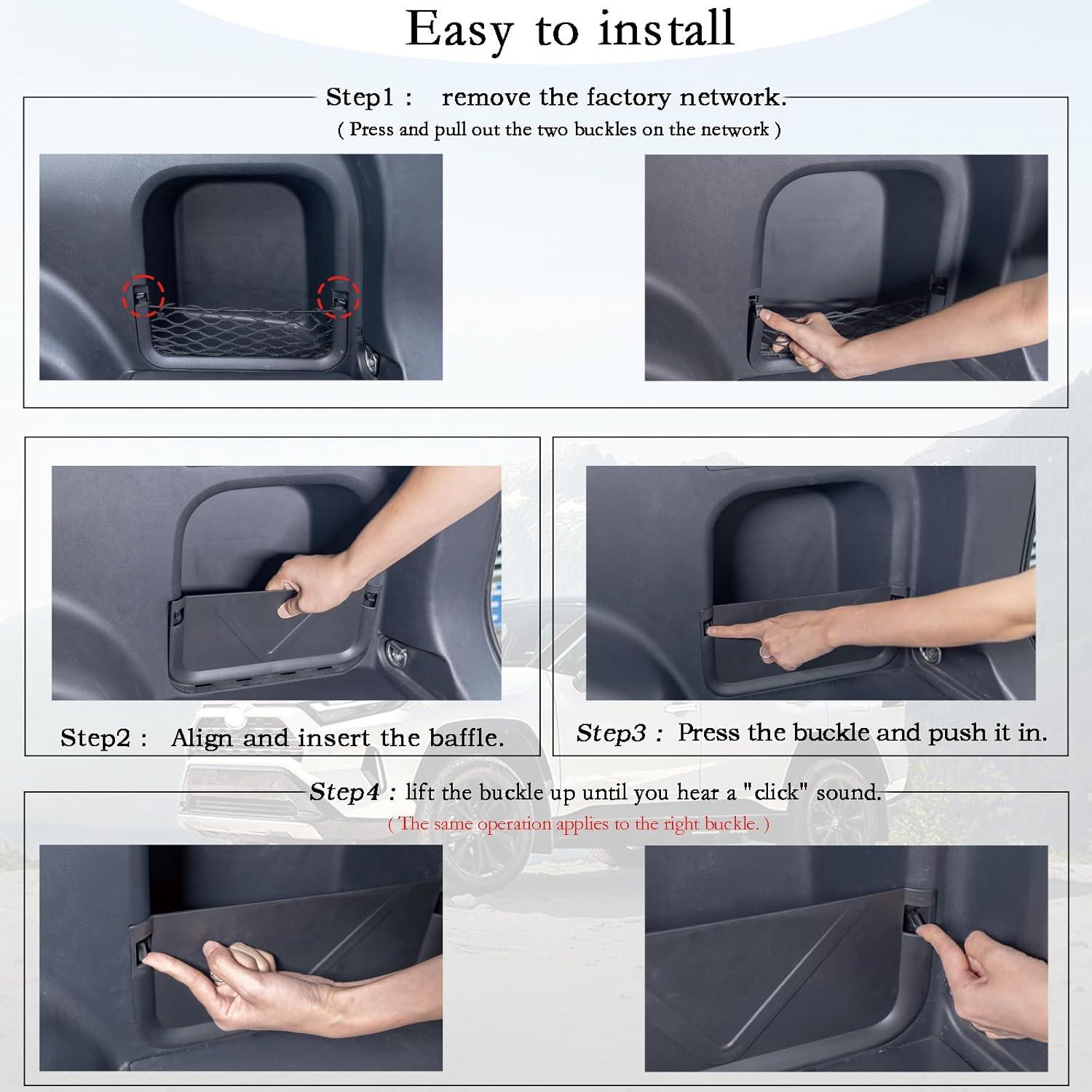 Easy to install

Step1 : remove the factory network.
( Press and pull out the two buckles on the network )

Step2 : Align and insert the baffle.

Step3 : Press the buckle and push it in.

Step4 : lift the buckle up until you hear a "click" sound.
( The same operation applies to the right buckle. )