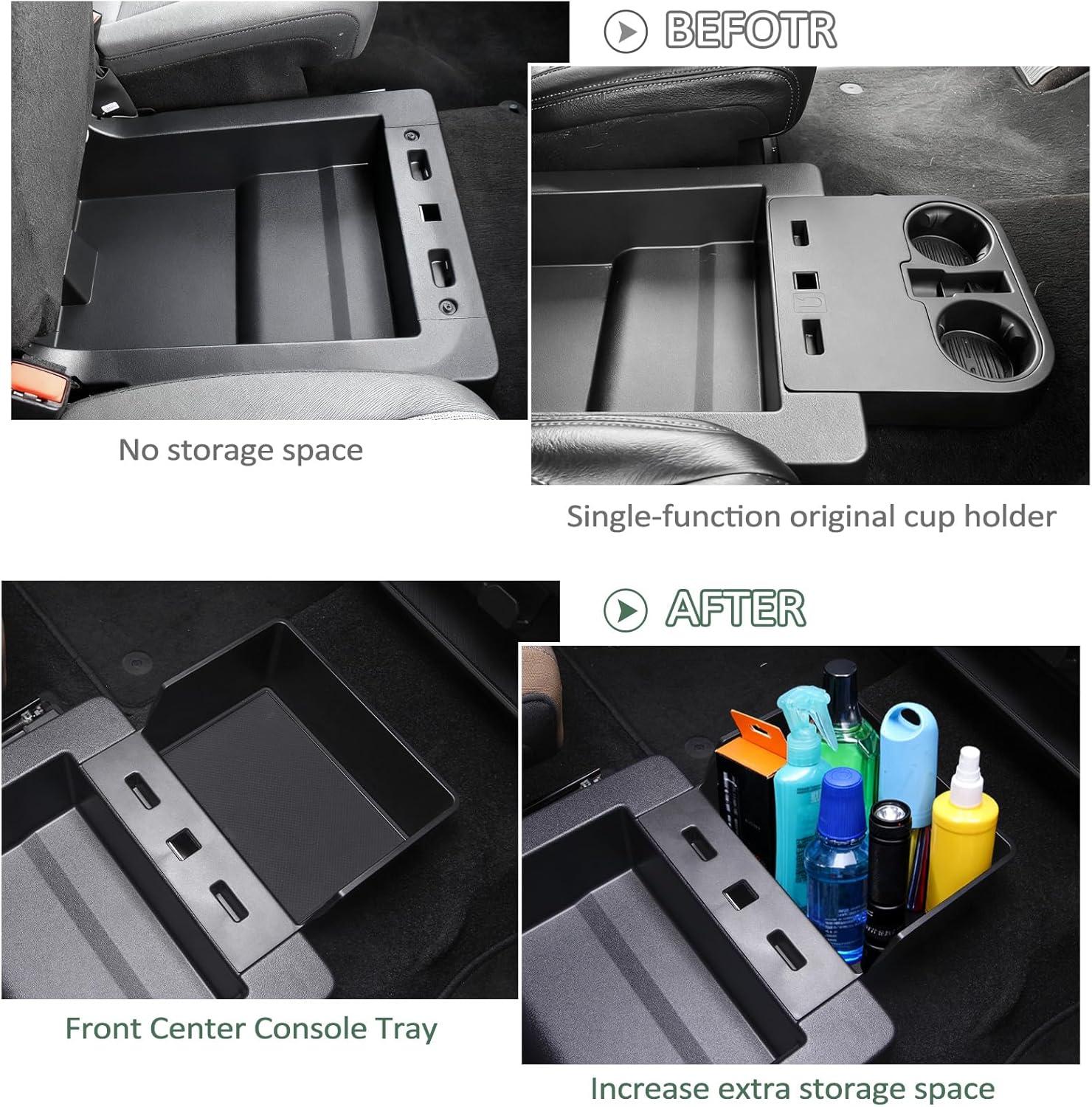 BEFOTR

No storage space

Single-function original cup holder

AFTER

Front Center Console Tray

Increase extra storage space