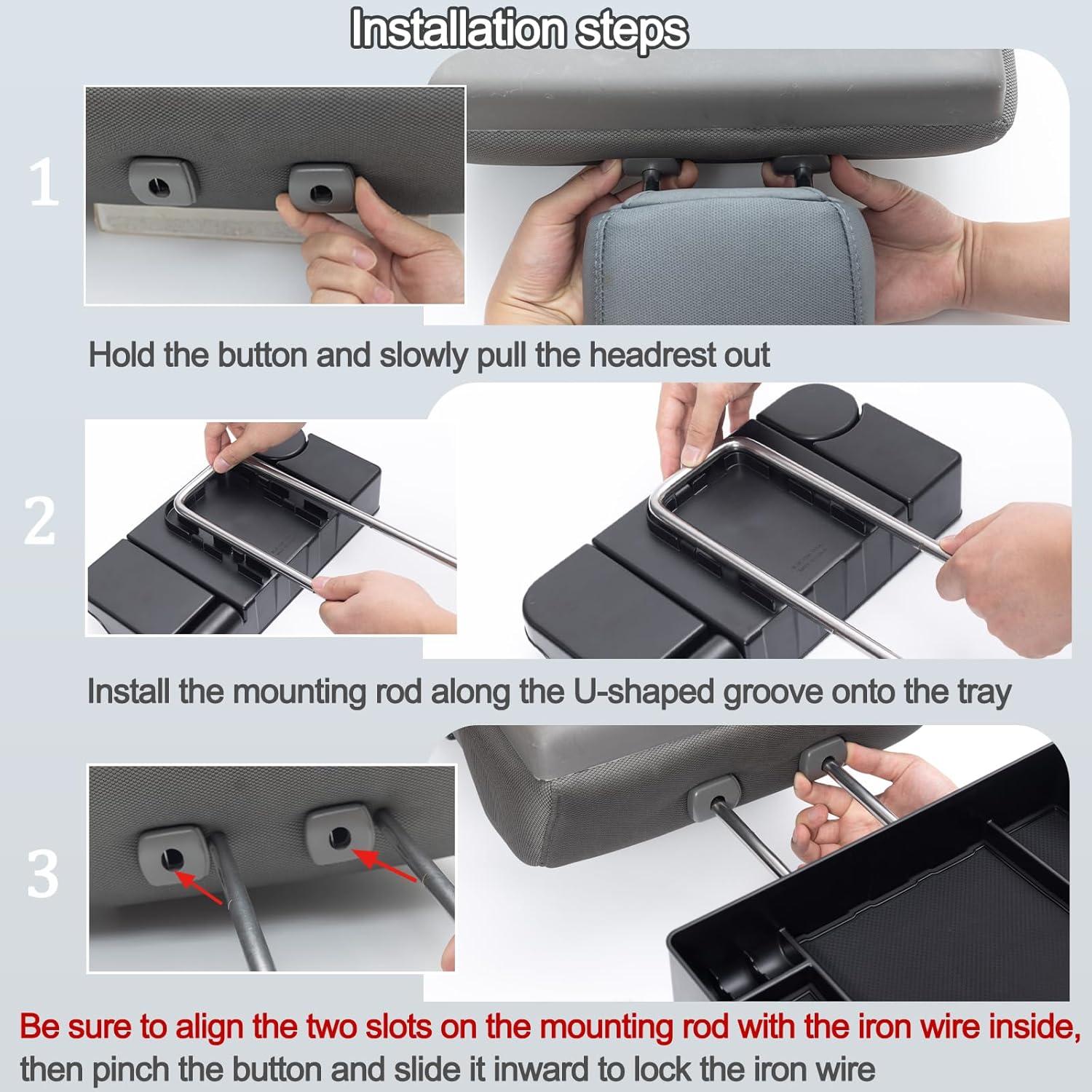 Installation steps

1

Hold the button and slowly pull the headrest out

2

Install the mounting rod along the U-shaped groove onto the tray

3

Be sure to align the two slots on the mounting rod with the iron wire inside, then pinch the button and slide it inward to lock the iron wire