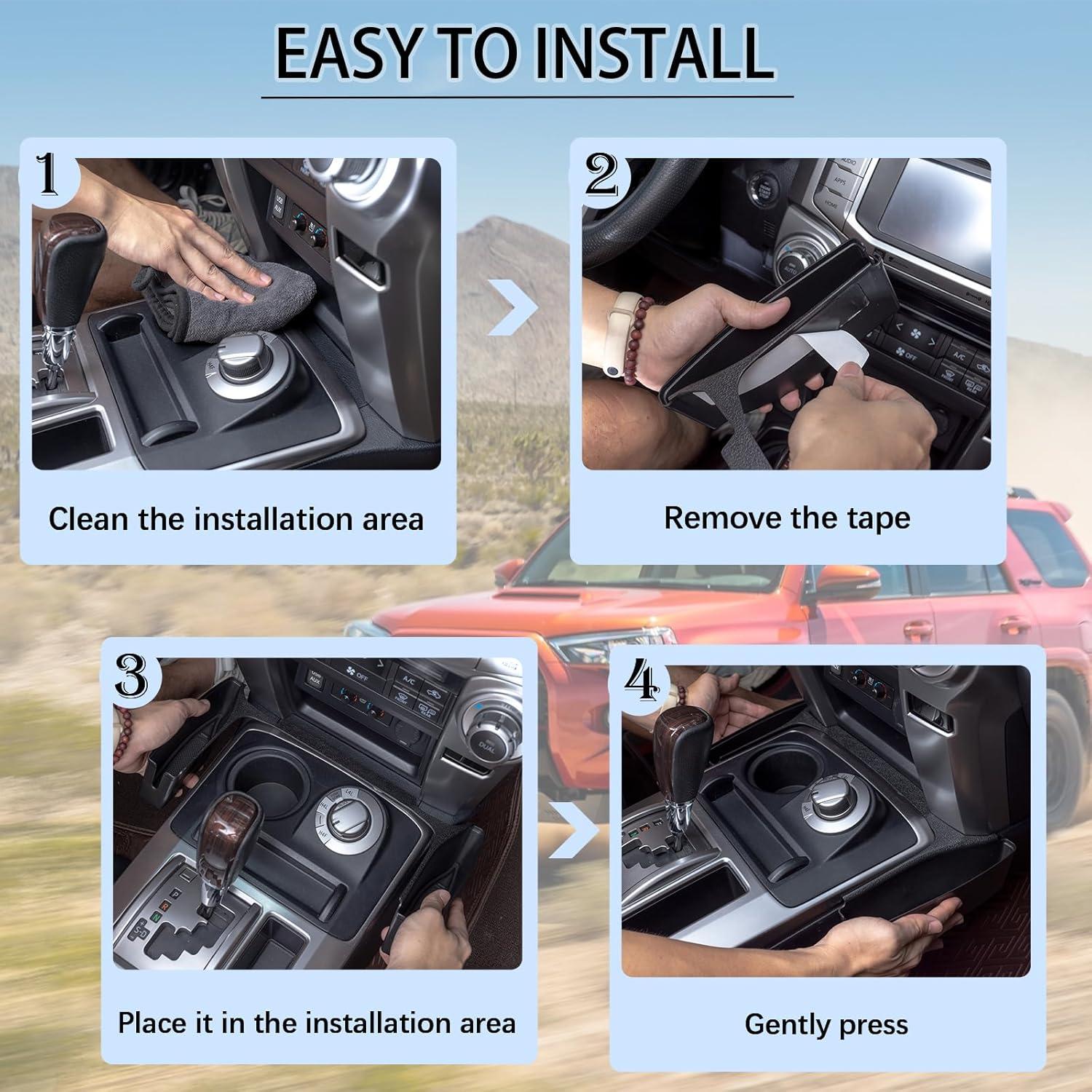 EASY TO INSTALL

1

Clean the installation area

2

Remove the tape

3

Place it in the installation area

4

Gently press