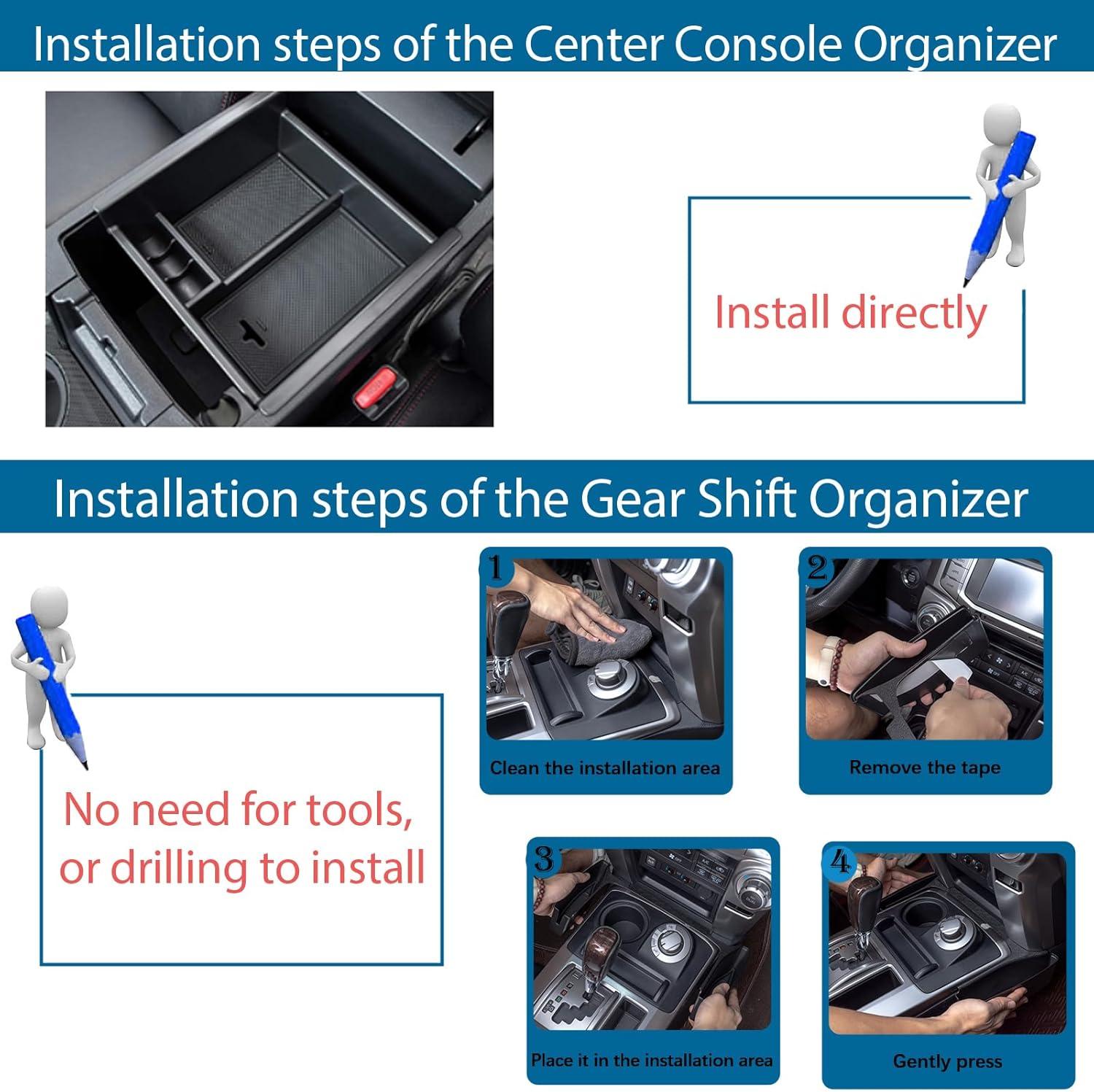 Installation steps of the Center Console Organizer

Install directly

Installation steps of the Gear Shift Organizer

No need for tools, or drilling to install

1
Clean the installation area

2
Remove the tape

3
Place it in the installation area

4
Gently press