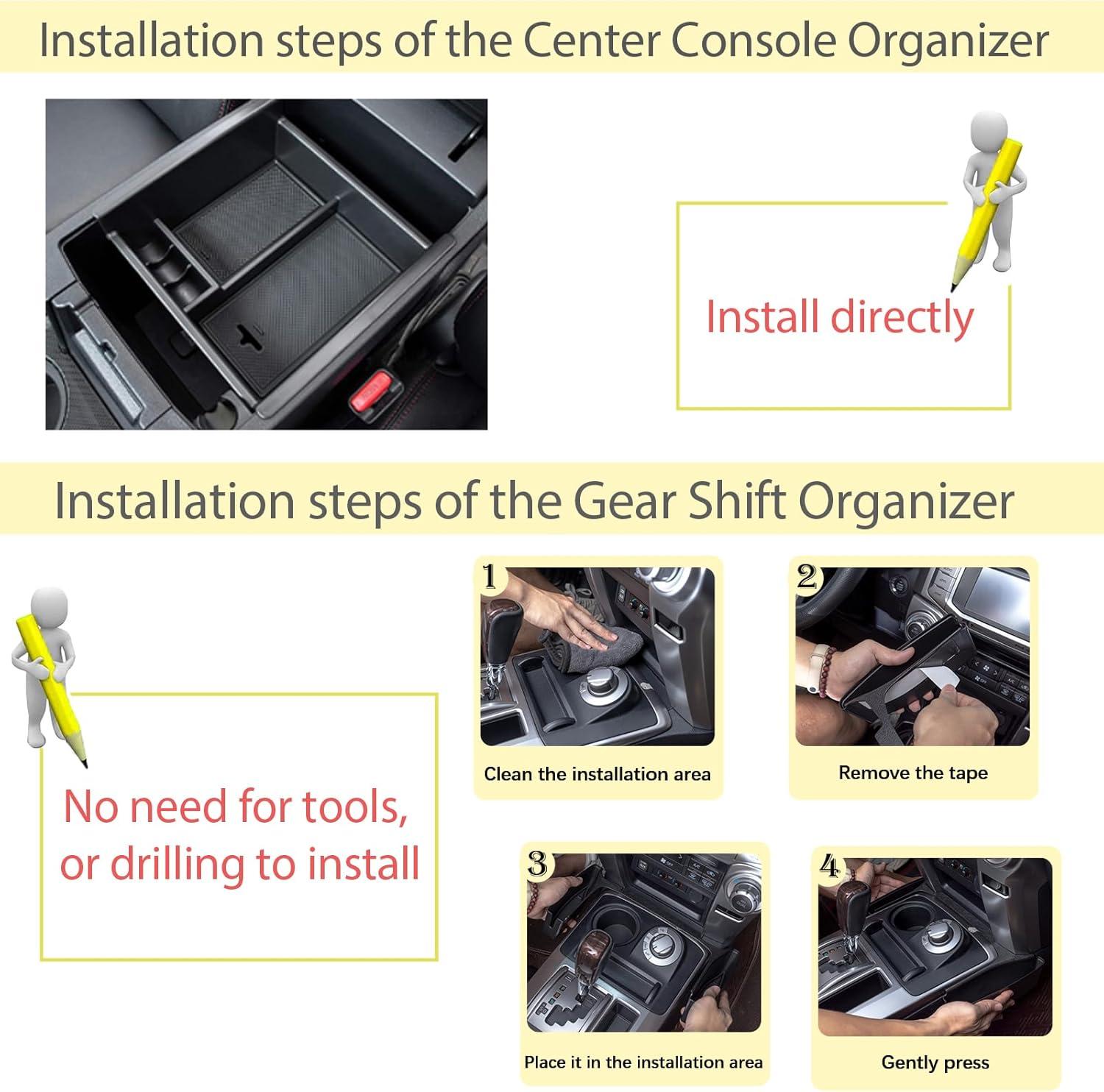 Installation steps of the Center Console Organizer

Install directly

Installation steps of the Gear Shift Organizer

No need for tools, or drilling to install

1
Clean the installation area

2
Remove the tape

3
Place it in the installation area

4
Gently press