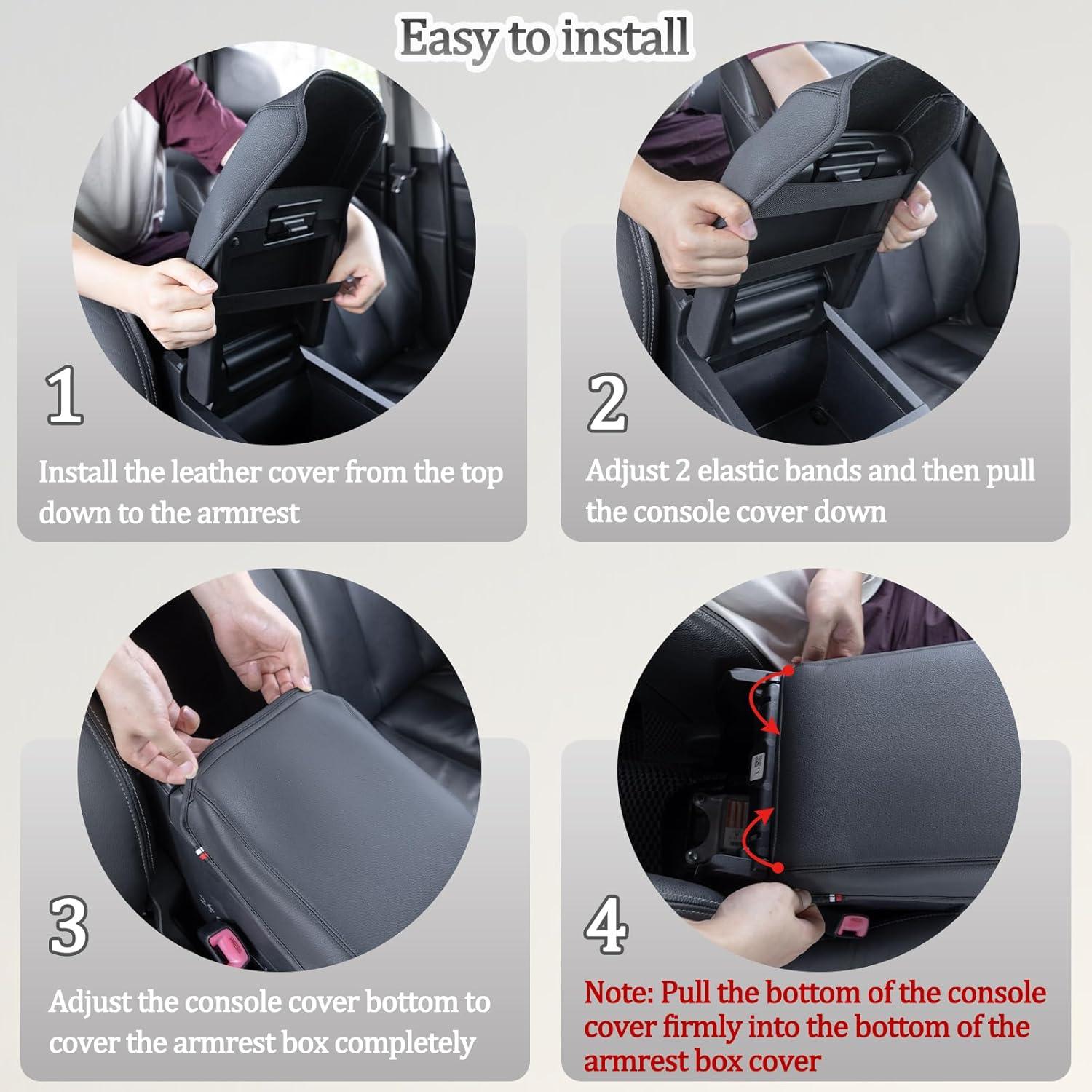 Easy to install

1

Install the leather cover from the top down to the armrest

2

Adjust 2 elastic bands and then pull the console cover down

3

Adjust the console cover bottom to cover the armrest box completely

4

Note: Pull the bottom of the console cover firmly into the bottom of the armrest box cover