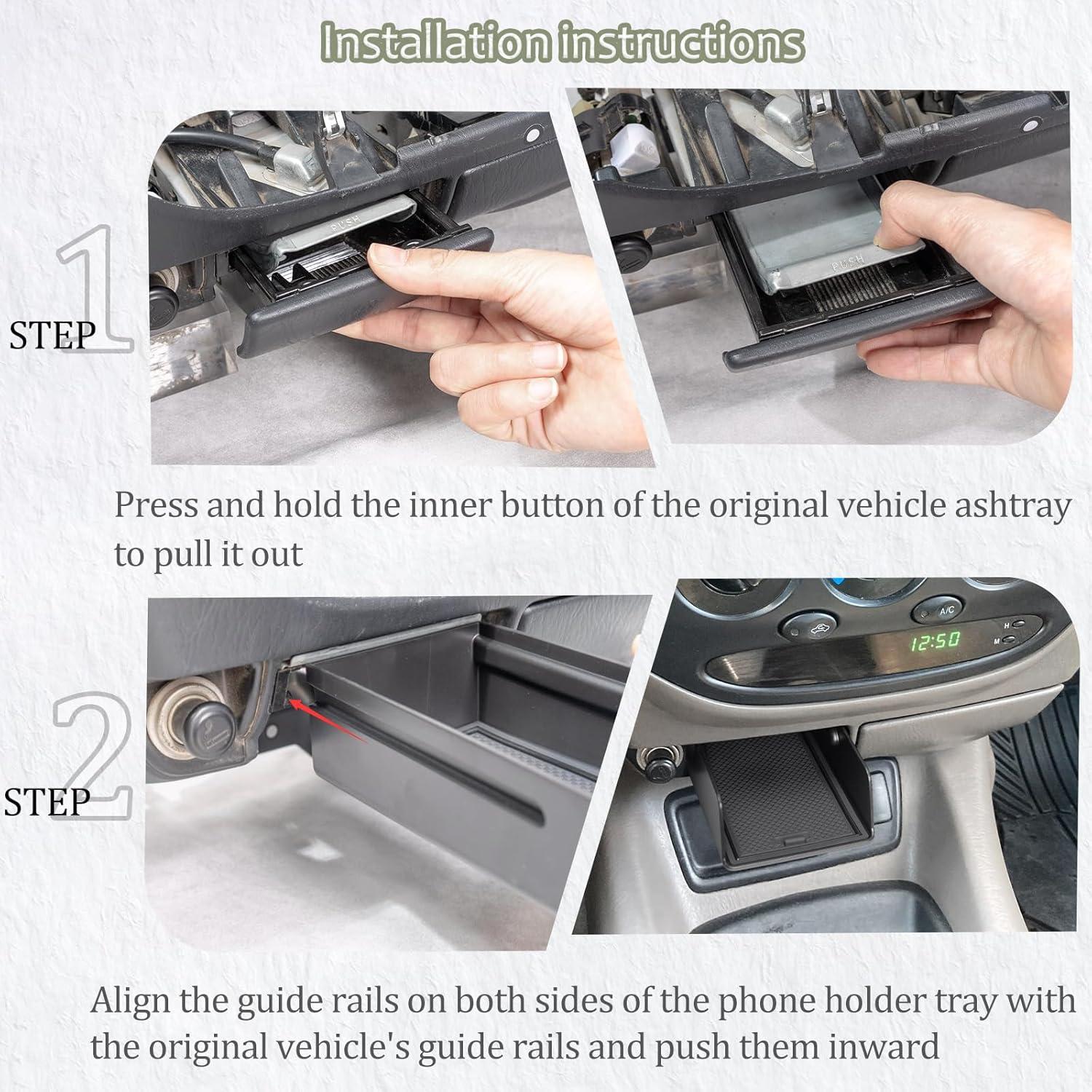 Installation instructions

STEP 1

PUSH

PUSH

Press and hold the inner button of the original vehicle ashtray to pull it out

STEP 2

A/C

H

M

12:50

Align the guide rails on both sides of the phone holder tray with the original vehicle's guide rails and push them inward