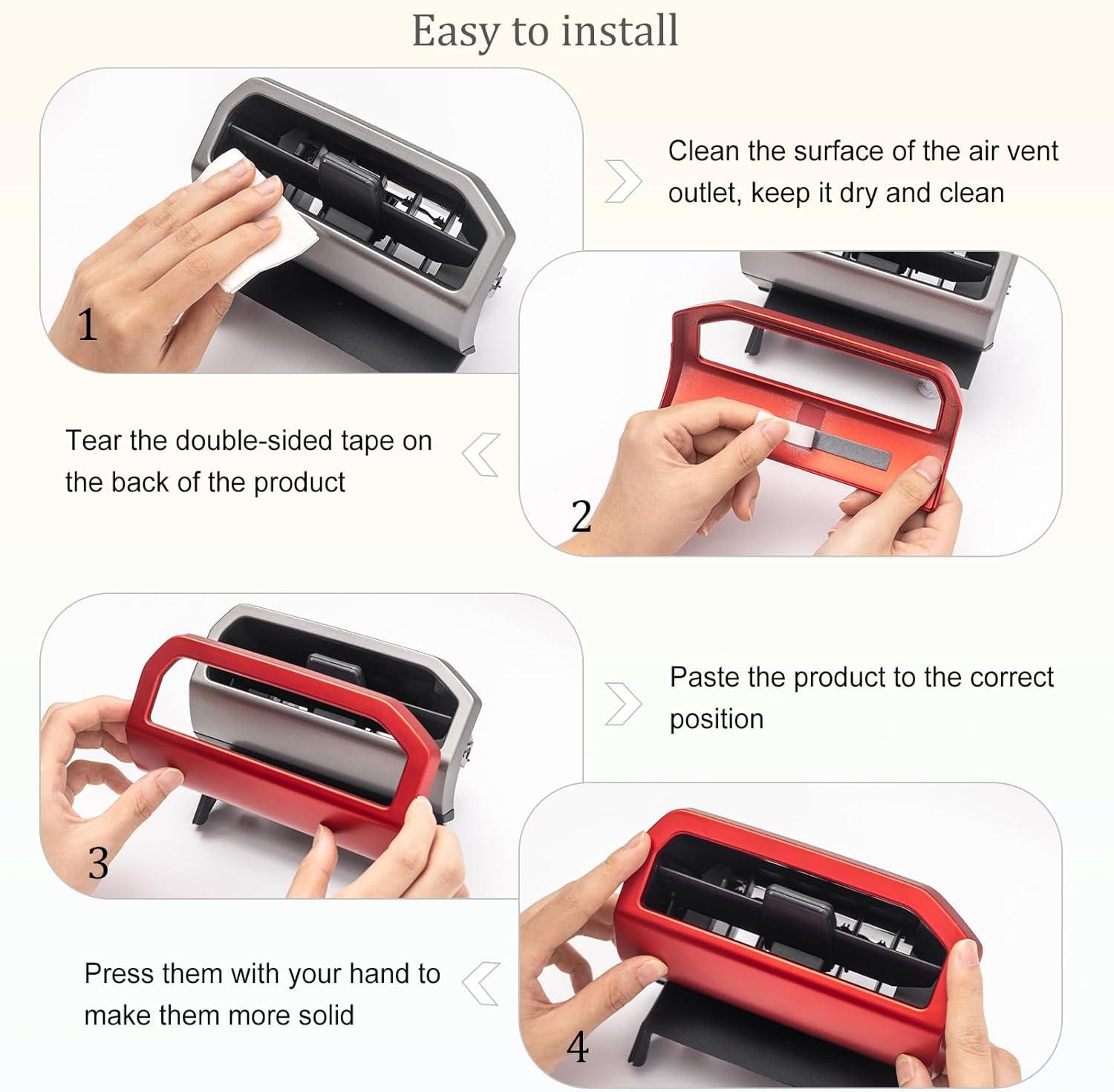 Easy to install

1

Clean the surface of the air vent outlet, keep it dry and clean

Tear the double-sided tape on the back of the product

2

3

Paste the product to the correct position

Press them with your hand to make them more solid

4