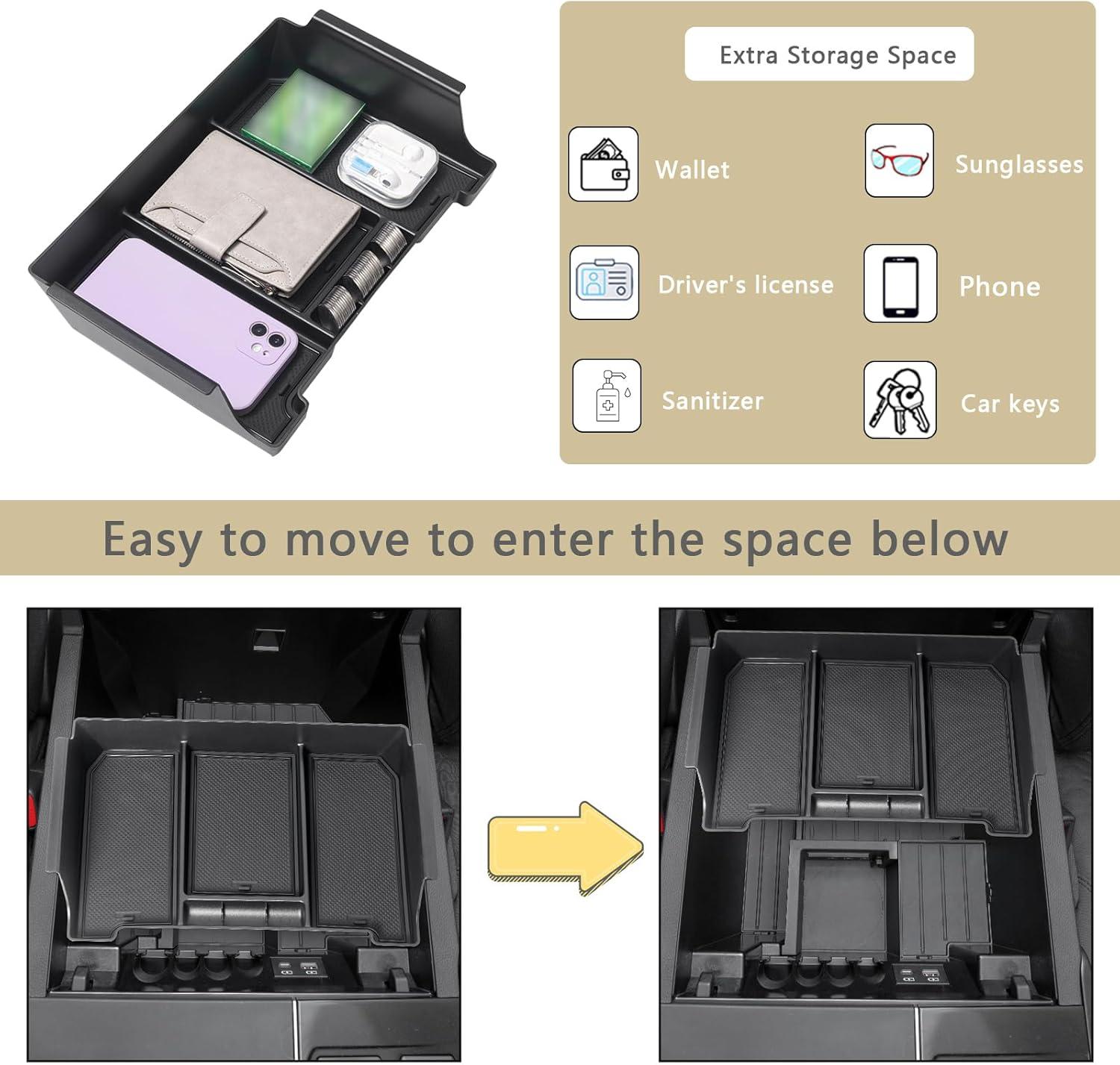 Extra Storage Space

Wallet

Sunglasses

Driver's license

Phone

Sanitizer

Car keys

Easy to move to enter the space below