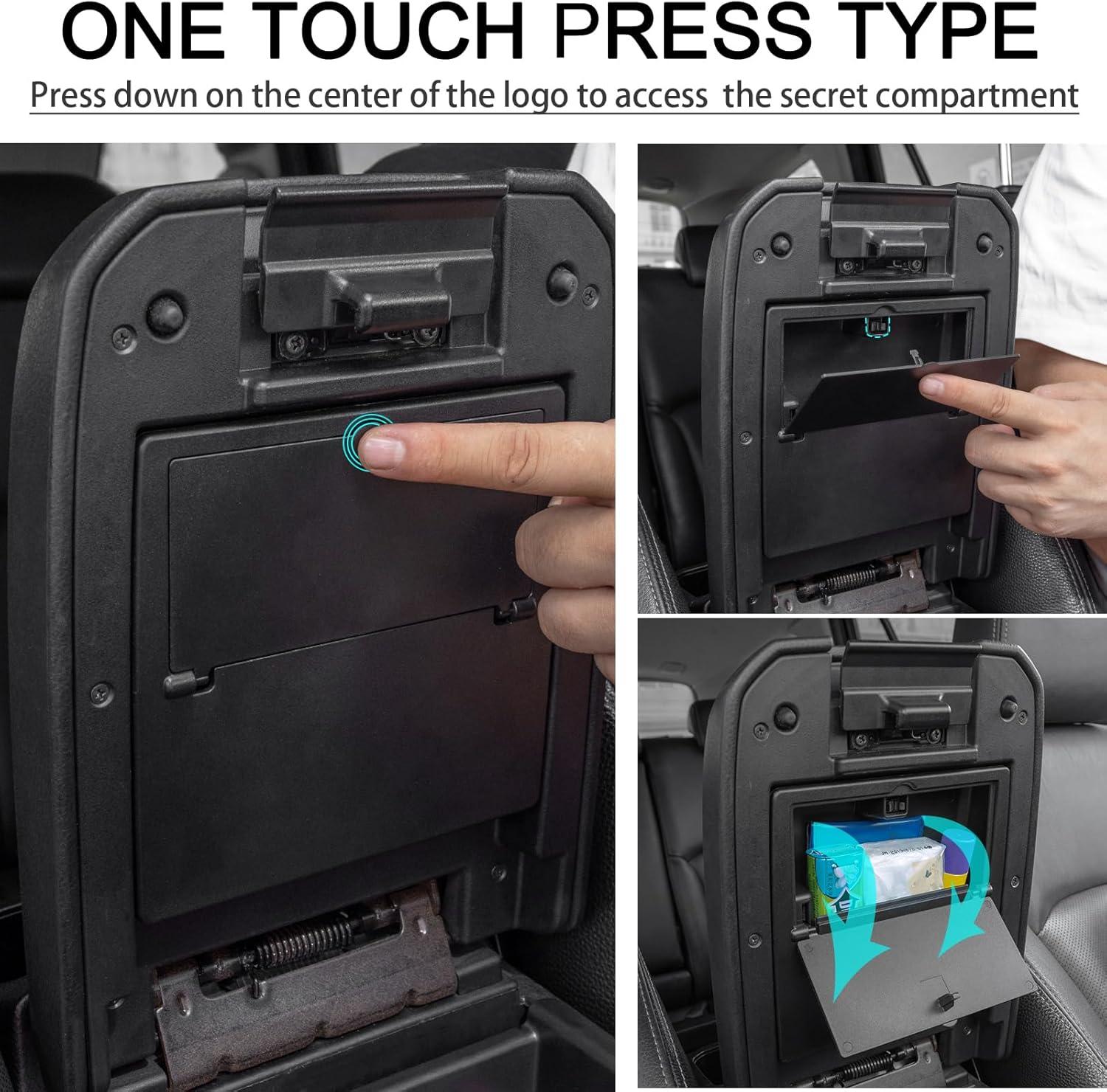 ONE TOUCH PRESS TYPE

Press down on the center of the logo to access  the secret compartment