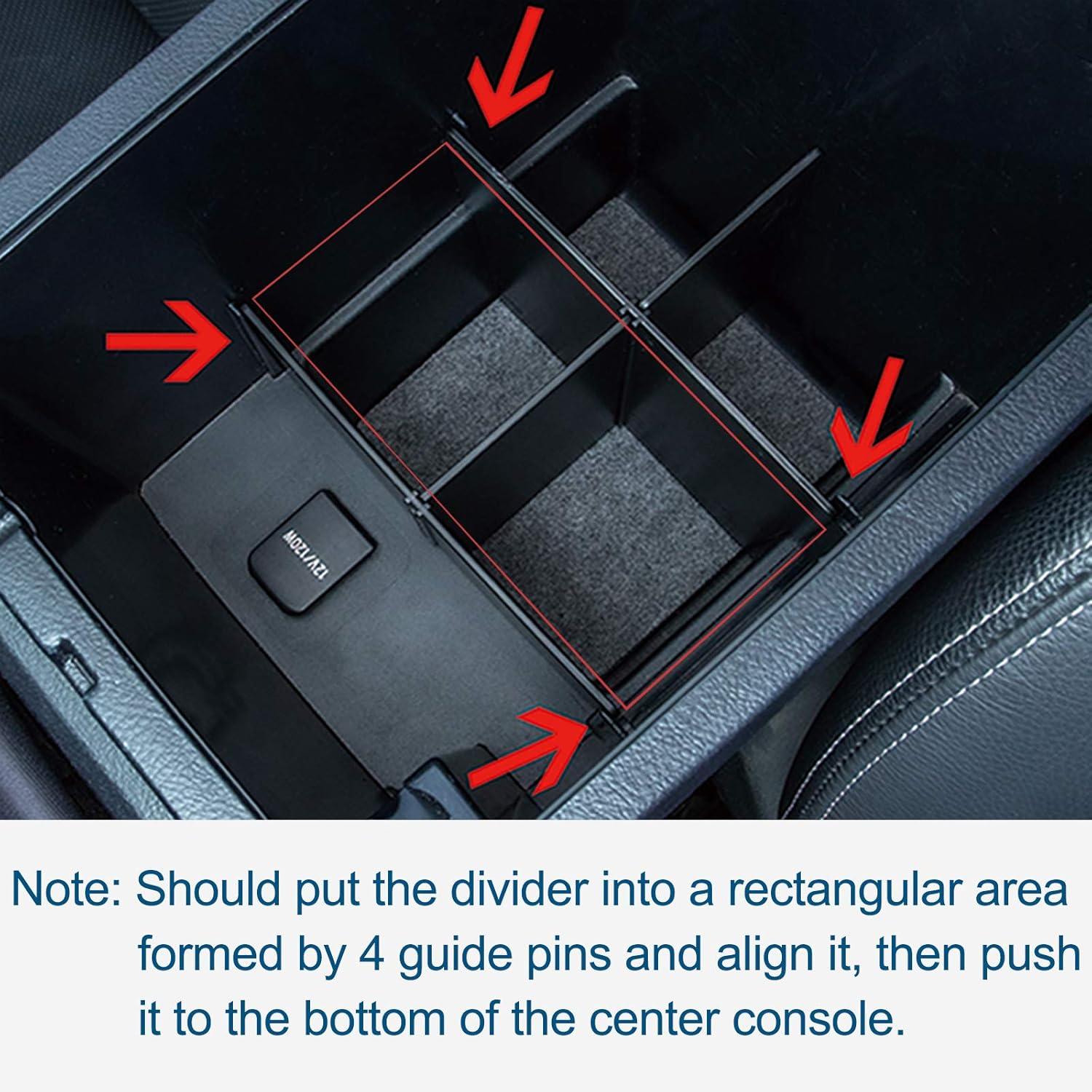 12V/120W

Note: Should put the divider into a rectangular area formed by 4 guide pins and align it, then push it to the bottom of the center console.